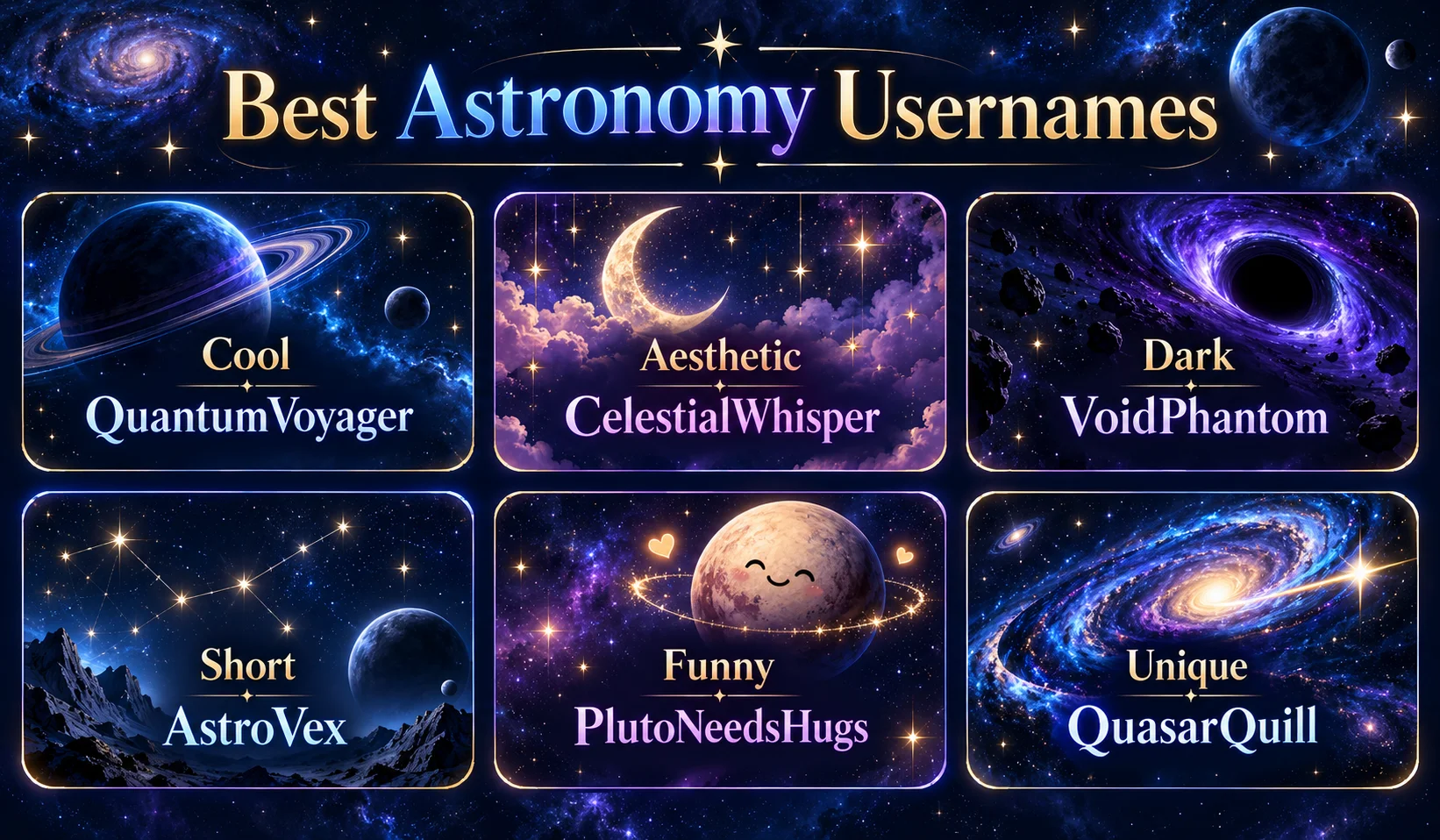 Best Astronomy Usernames

Cool
QuantumVoyager

Aesthetic
CelestialWhisper

Dark
VoidPhantom

Short
AstroVex

Funny
PlutoNeedsHugs

Unique
QuasarQuill